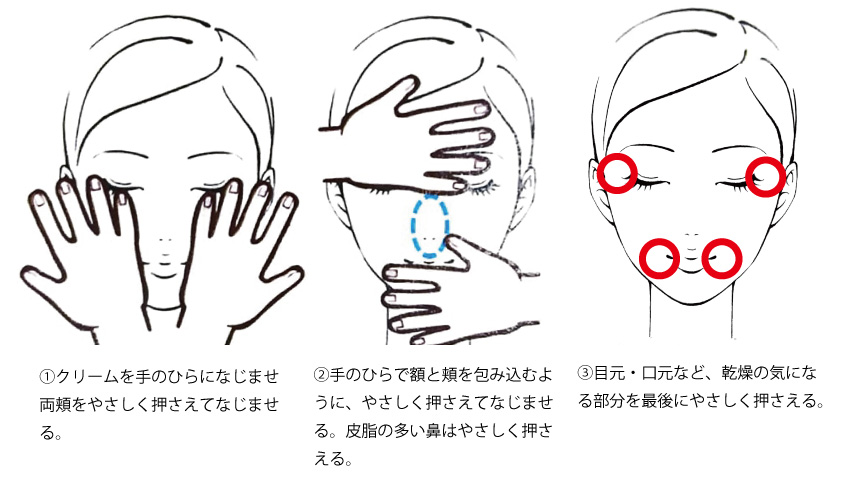 ①クリームを手のひらになじませ両頬をやさしく押さえてなじませる。

②手のひらで額と頬を包み込むように、やさしく押さえてなじませる。皮脂の多い鼻はやさしく押さえる。

③目元・口元など、乾燥の気になる部分を最後にやさしく押さえる。